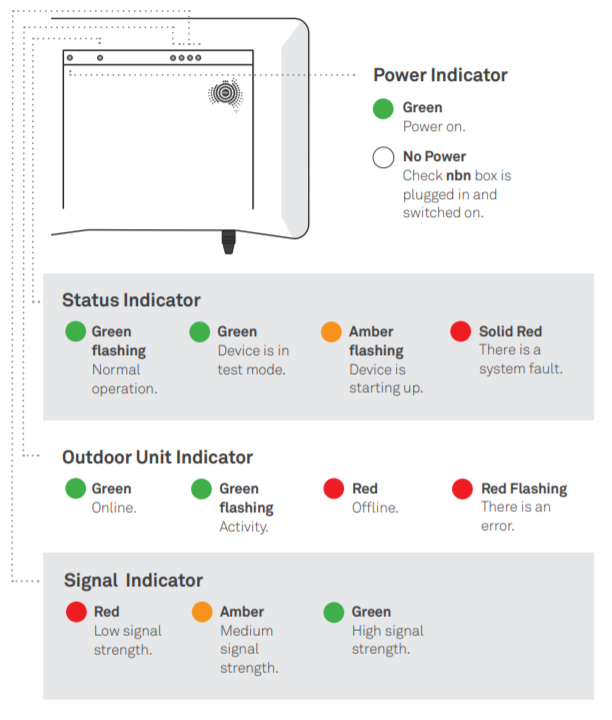 Power Indicator

Green
Power on.

No Power
Check nbn box is plugged in and switched on.

Status Indicator

Green flashing
Normal operation.

Green
Device is in test mode.

Amber flashing
Device is starting up.

Solid Red
There is a system fault.

Outdoor Unit Indicator

Green
Online.

Green flashing
Activity.

Red
Offline.

Red Flashing
There is an error.

Signal Indicator

Red
Low signal strength.

Amber
Medium signal strength.

Green
High signal strength.