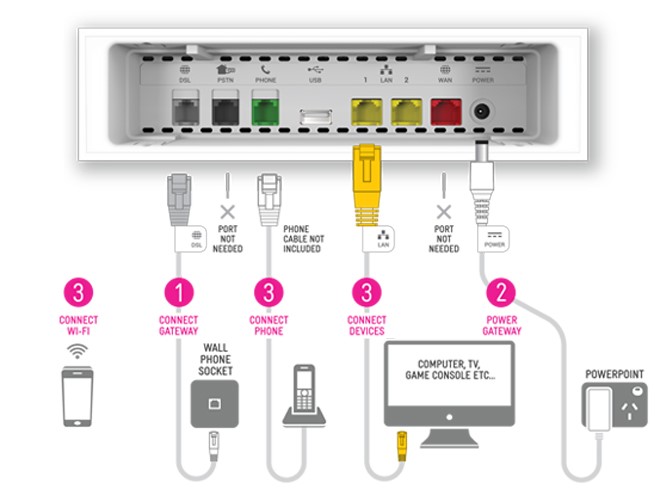 DSL PSTN PHONE USB 1 LAN 2 WAN POWER

DSL

PORT NOT NEEDED

PHONE CABLE NOT INCLUDED

LAN

PORT NOT NEEDED

POWER

3
CONNECT WI-FI

1
CONNECT GATEWAY

3
CONNECT PHONE

3
CONNECT DEVICES

2
POWER GATEWAY

WALL PHONE SOCKET

COMPUTER, TV, GAME CONSOLE ETC...

POWERPOINT