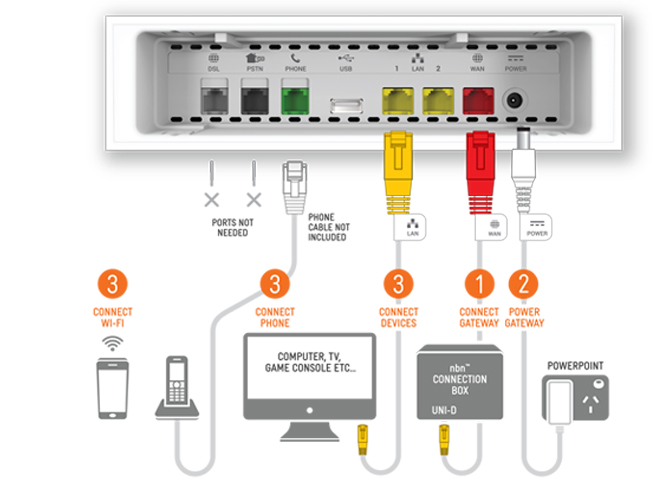 DSL PSTN PHONE USB 1 LAN 2 WAN POWER

PORTS NOT NEEDED

PHONE CABLE NOT INCLUDED

LAN

WAN

POWER

3
CONNECT WI-FI

3
CONNECT PHONE

3
CONNECT DEVICES

1
CONNECT GATEWAY

2
POWER GATEWAY

COMPUTER, TV, GAME CONSOLE ETC...

nbn™ CONNECTION BOX

UNI-D

POWERPOINT