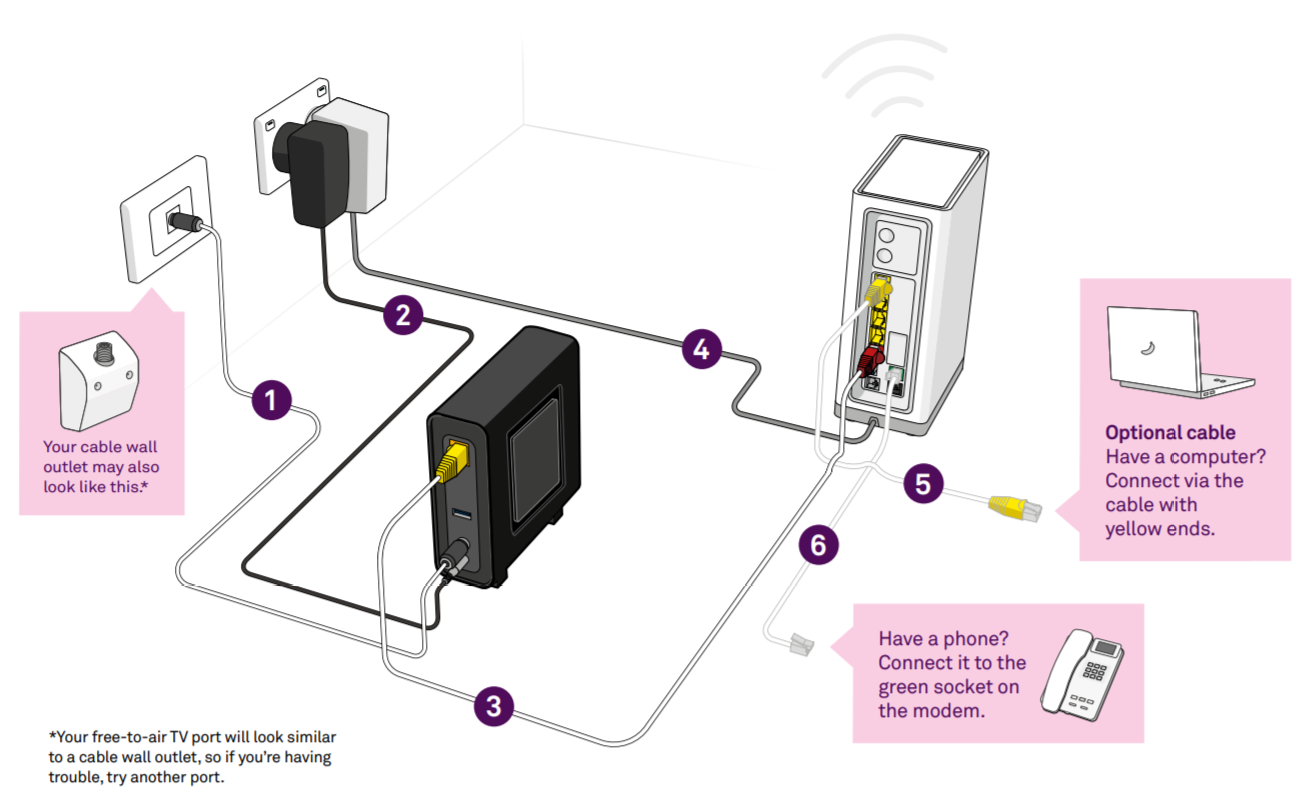 Your cable wall outlet may also look like this.*

1

2

3

4

5

6

Optional cable
Have a computer? Connect via the cable with yellow ends.

Have a phone? Connect it to the green socket on the modem.

*Your free-to-air TV port will look similar to a cable wall outlet, so if you're having trouble, try another port.