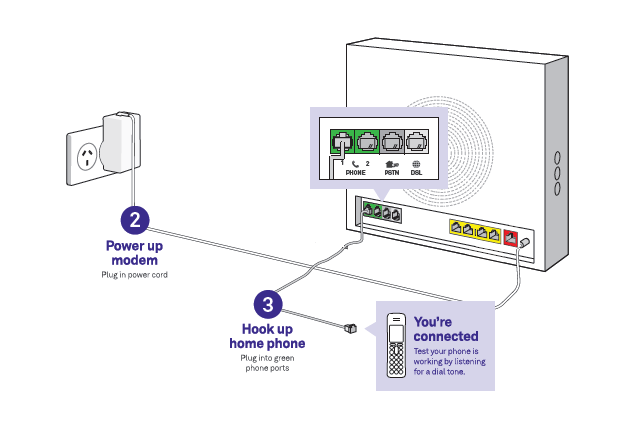 1 2
PHONE PSTN DSL

2
Power up modem
Plug in power cord

3
Hook up home phone
Plug into green phone ports

You're connected
Test your phone is working by listening for a dial tone.