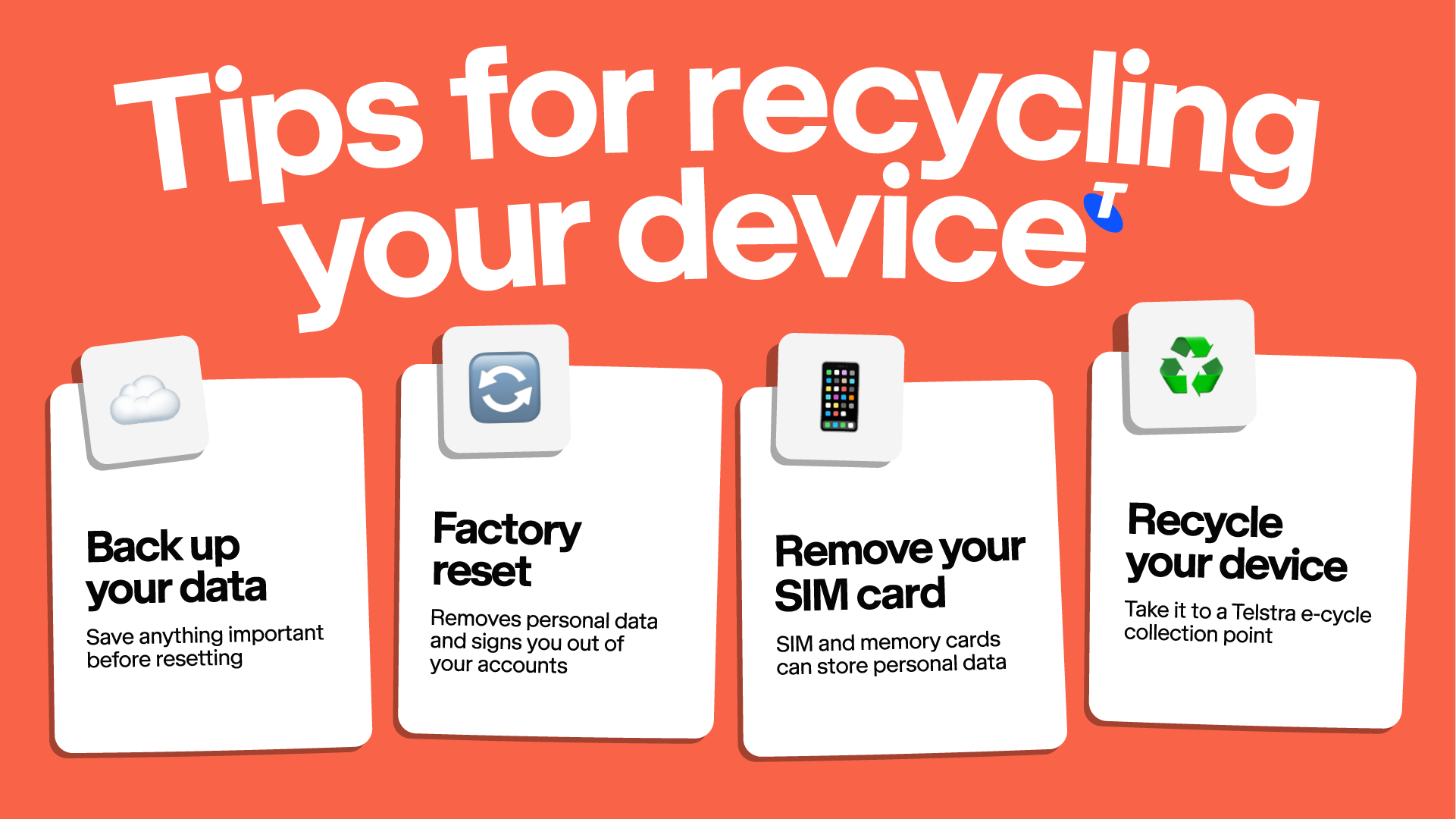 Tips for recycling your device

Back up your data

Save anything important before resetting

Factory reset

Removes personal data and signs you out of your accounts

Remove your SIM card

SIM and memory cards can store personal data

Recycle your device

Take it to a Telstra e-cycle collection point