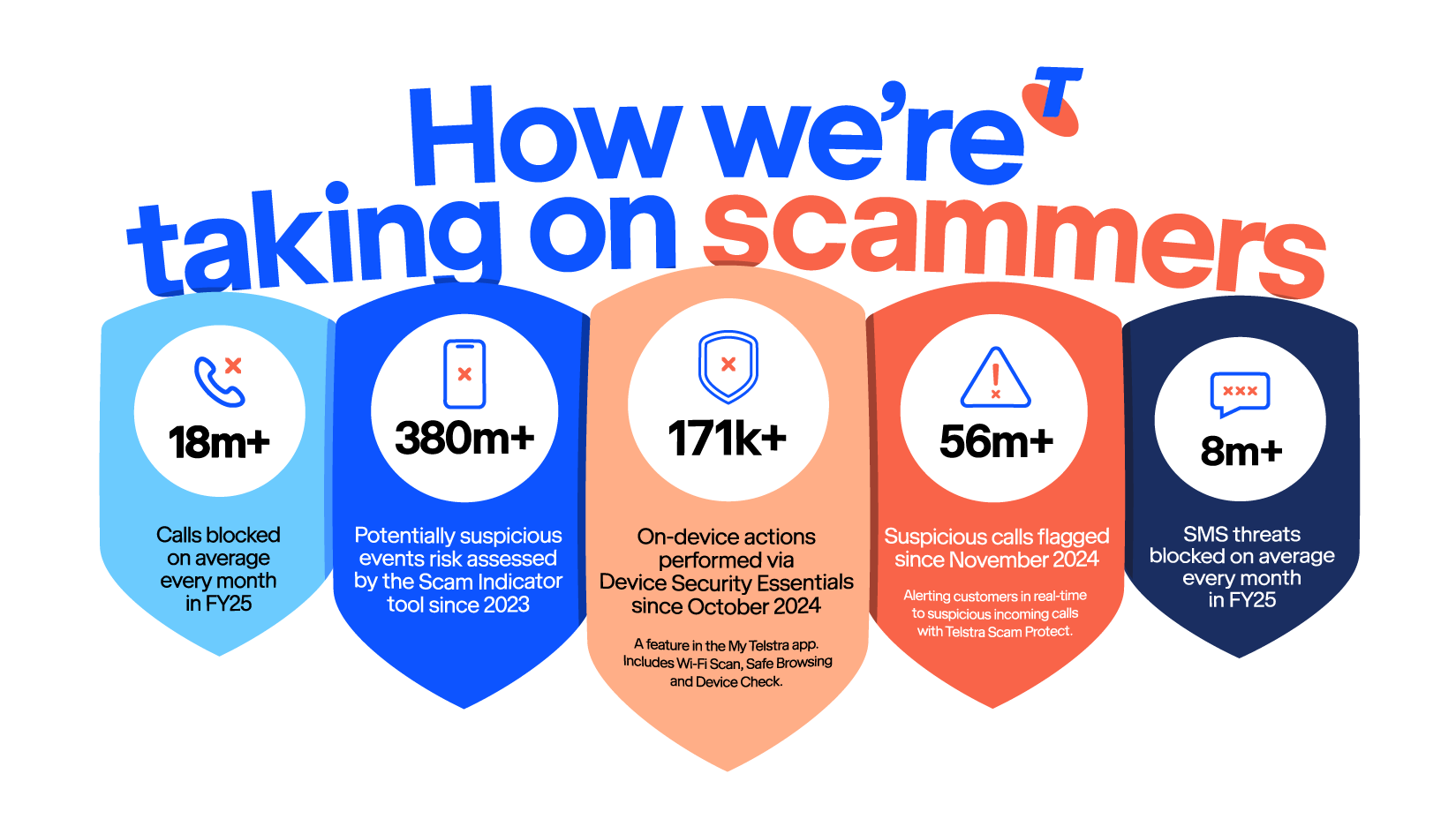 How we're taking on scammers

18m+

Calls blocked on average every month in FY25

380m+

Potentially suspicious events risk assessed by the Scam Indicator tool since 2023

171k+

On-device actions performed via Device Security Essentials since October 2024

A feature in the My Telstra app. Includes Wi-Fi Scan, Safe Browsing and Device Check.

56m+

Suspicious calls flagged since November 2024

Alerting customers in real-time to suspicious incoming calls with Telstra Scam Protect.

8m+

SMS threats blocked on average every month in FY25