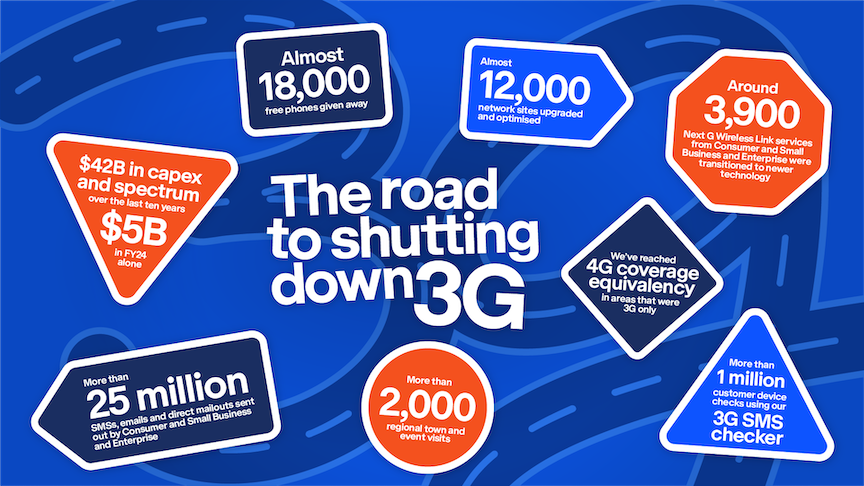 Almost
18,000
free phones given away

Almost
12,000
network sites upgraded and optimised

Around
3,900
Next G Wireless Link services from Consumer and Small Business and Enterprise were transitioned to newer technology

$42B in capex and spectrum
over the last ten years
$5B
in FY24 alone

The road to shutting down 3G

We've reached
4G coverage equivalency
in areas that were 3G only

More than
25 million
SMSs, emails and direct mailouts sent out by Consumer and Small Business and Enterprise

More than
2,000
regional town and event visits

More than
1 million
customer device checks using our
3G SMS checker