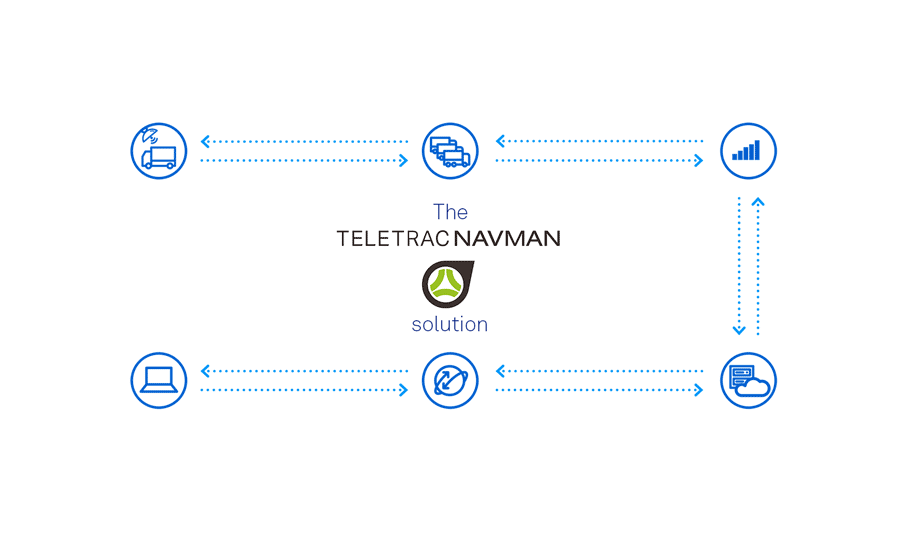 The

TELETRAC NAVMAN

solution